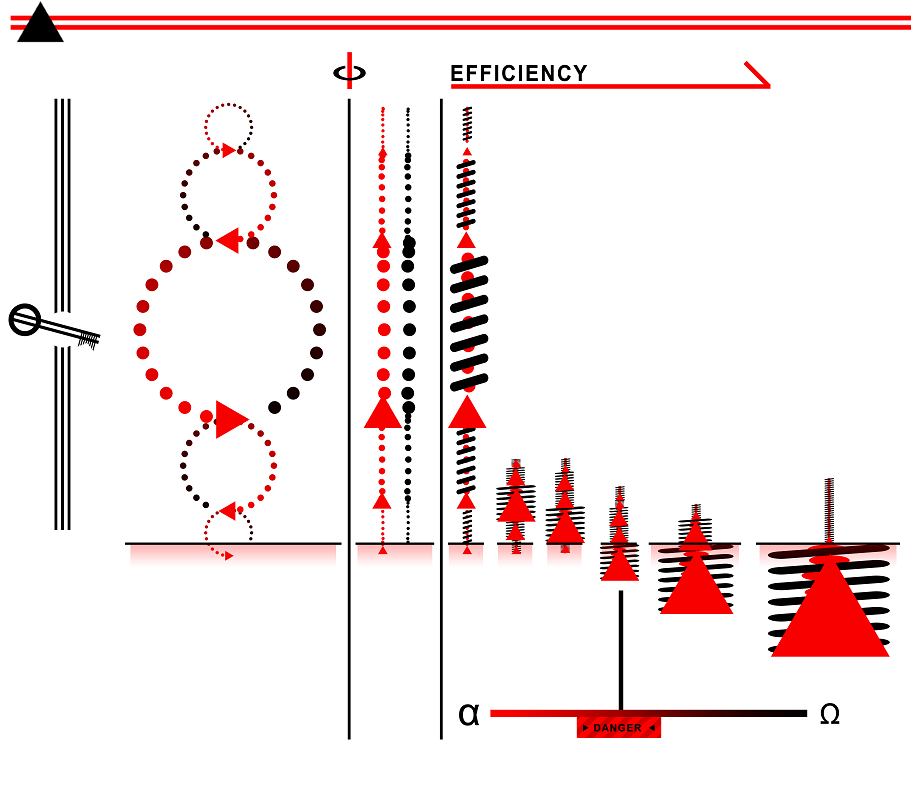 EFFICIENCY

α
DANGER
Ω